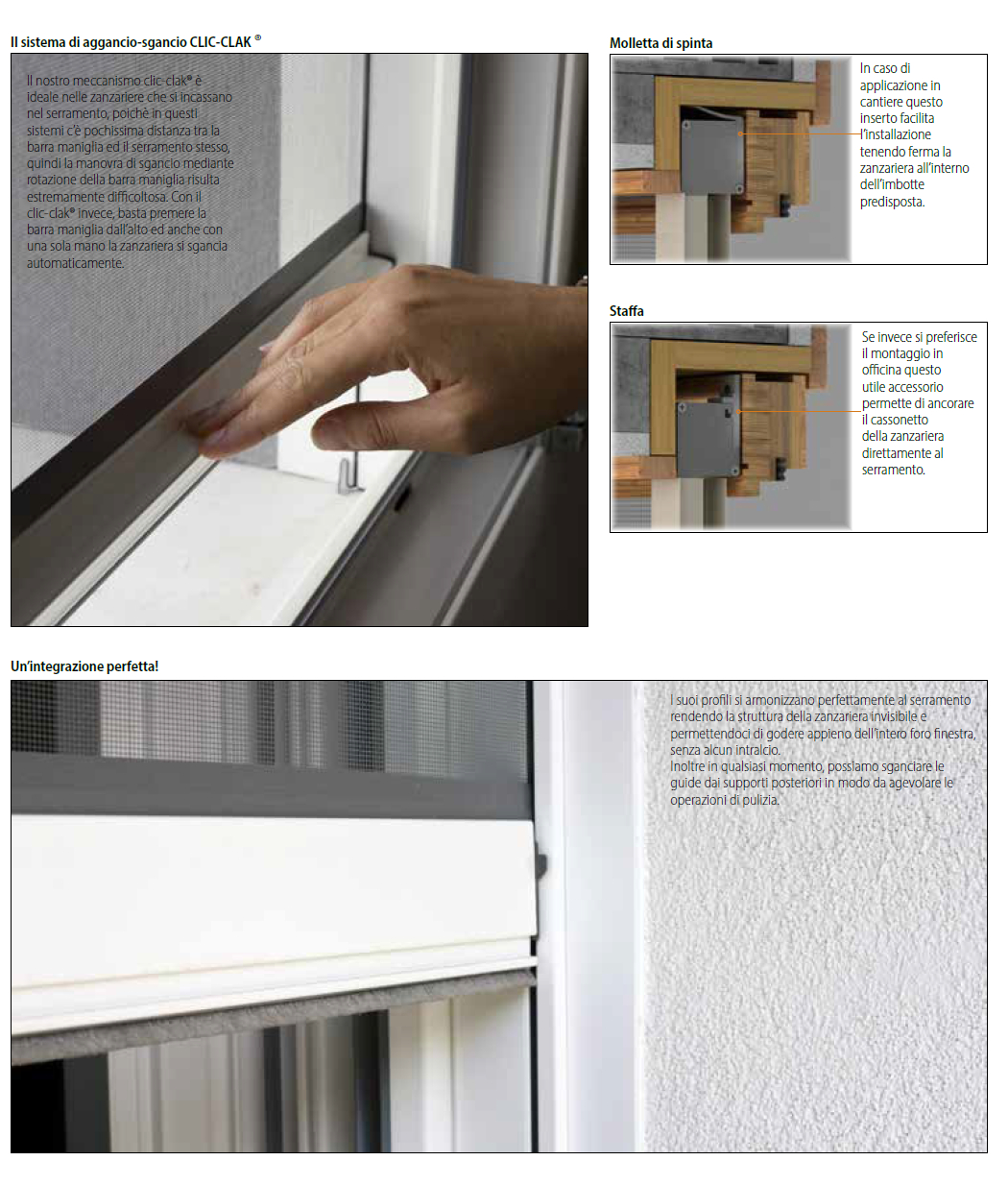 Il sistema di aggancio-sgancio CLIC-CLAK ®

Il nostro meccanismo clic-clak® è ideale nelle zanzariere che si incassano nel serramento, poichè in questi sistemi c'è pochissima distanza tra la barra maniglia ed il serramento stesso, quindi la manovra di sgancio mediante rotazione della barra maniglia risulta estremamente difficoltosa. Con il clic-clak® invece, basta premere la barra maniglia dall'alto ed anche con una sola mano la zanzariera si sgancia automaticamente.

Molletta di spinta

In caso di applicazione in cantiere questo inserto facilita l'installazione tenendo ferma la zanzariera all'interno dell'imbotte predisposta.

Staffa

Se invece si preferisce il montaggio in officina questo utile accessorio permette di ancorare il cassonetto della zanzariera direttamente al serramento.

Un'integrazione perfetta!

I suoi profili si armonizzano perfettamente al serramento rendendo la struttura della zanzariera invisibile e permettendoci di godere appieno dell'intero foro finestra, senza alcun intralcio.
Inoltre in qualsiasi momento, possiamo sganciare le guide dai supporti posteriori in modo da agevolare le operazioni di pulizia.